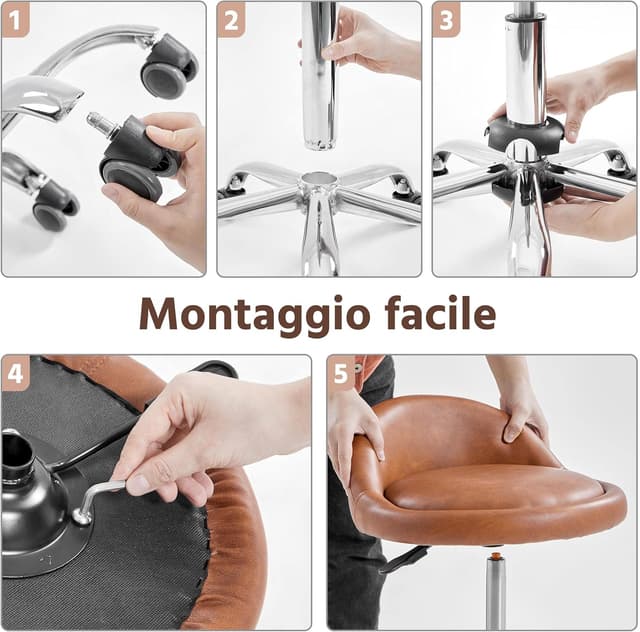 1

2

3

Montaggio facile

4

5