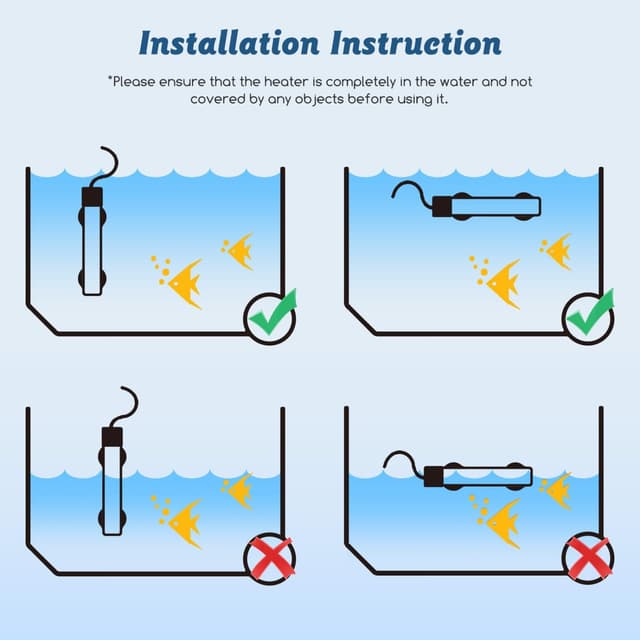 Installation Instruction

*Please ensure that the heater is completely in the water and not covered by any objects before using it.