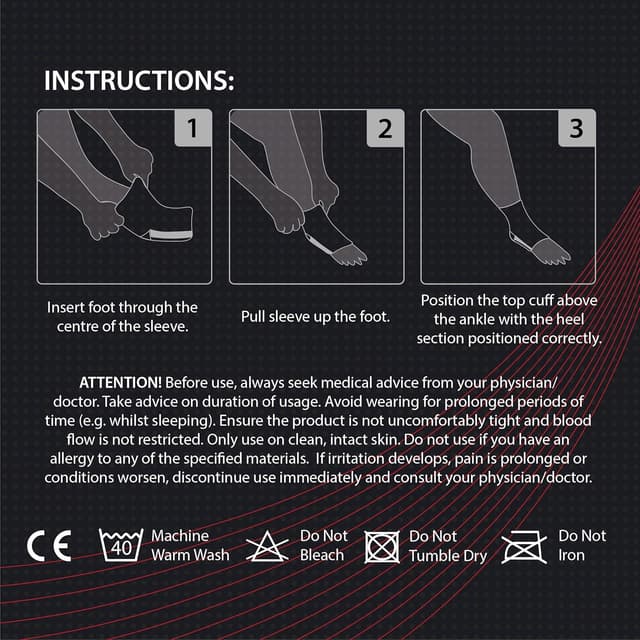 INSTRUCTIONS:

1

2

3

Insert foot through the centre of the sleeve.

Pull sleeve up the foot.

Position the top cuff above the ankle with the heel section positioned correctly.

ATTENTION! Before use, always seek medical advice from your physician/doctor. Take advice on duration of usage. Avoid wearing for prolonged periods of time (e.g. whilst sleeping). Ensure the product is not uncomfortably tight and blood flow is not restricted. Only use on clean, intact skin. Do not use if you have an allergy to any of the specified materials. If irritation develops, pain is prolonged or conditions worsen, discontinue use immediately and consult your physician/doctor.

CE

40 Machine Warm Wash

Do Not Bleach

Do Not Tumble Dry

Do Not Iron