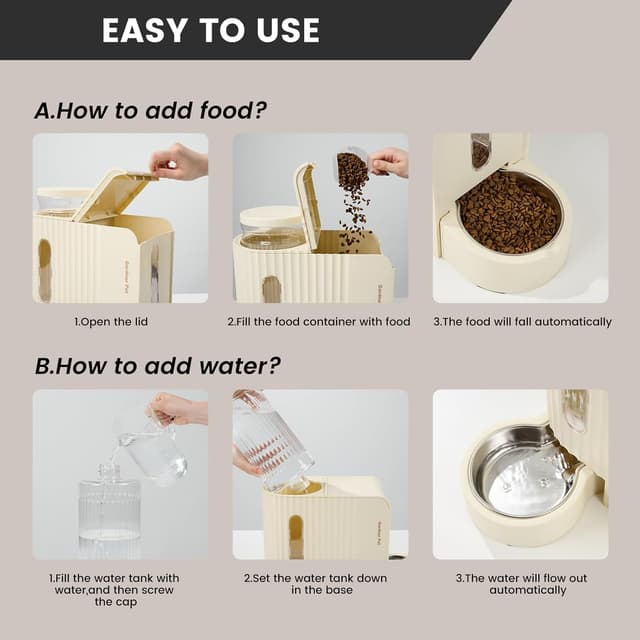 EASY TO USE

A.How to add food?

1.Open the lid

2.Fill the food container with food

3.The food will fall automatically

B.How to add water?

1.Fill the water tank with water,and then screw the cap

2.Set the water tank down in the base

3.The water will flow out automatically