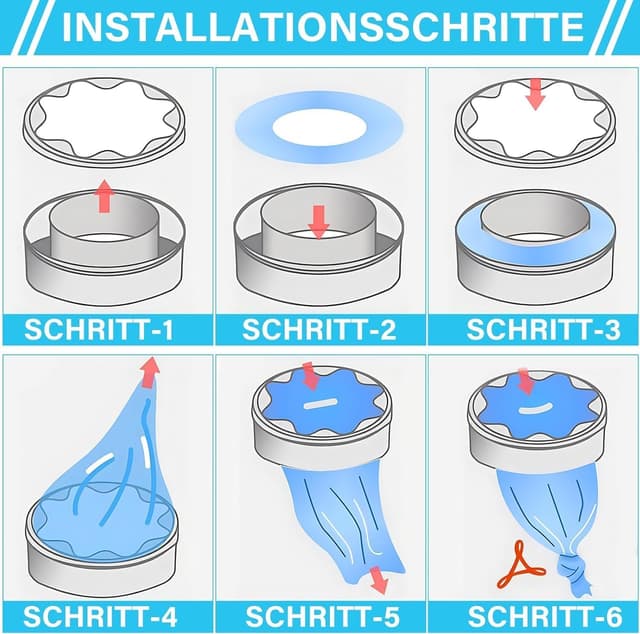 INSTALLATIONSSCHRITTE

SCHRITT-1

SCHRITT-2

SCHRITT-3

SCHRITT-4

SCHRITT-5

SCHRITT-6