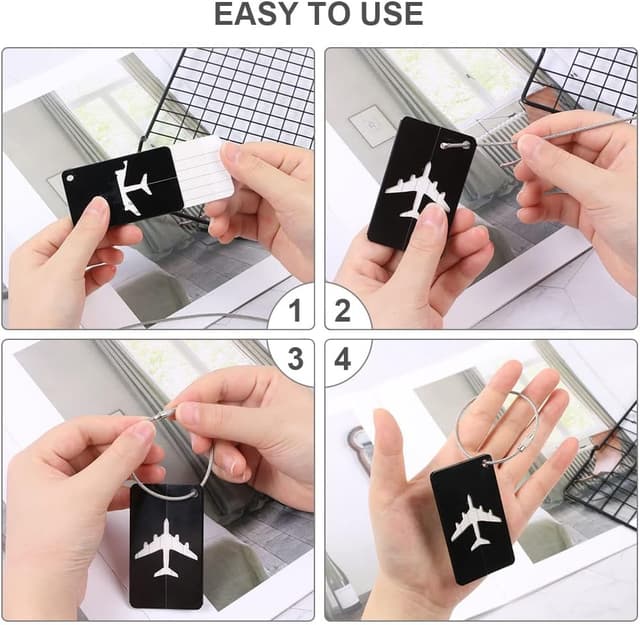 EASY TO USE

1

2

3

4