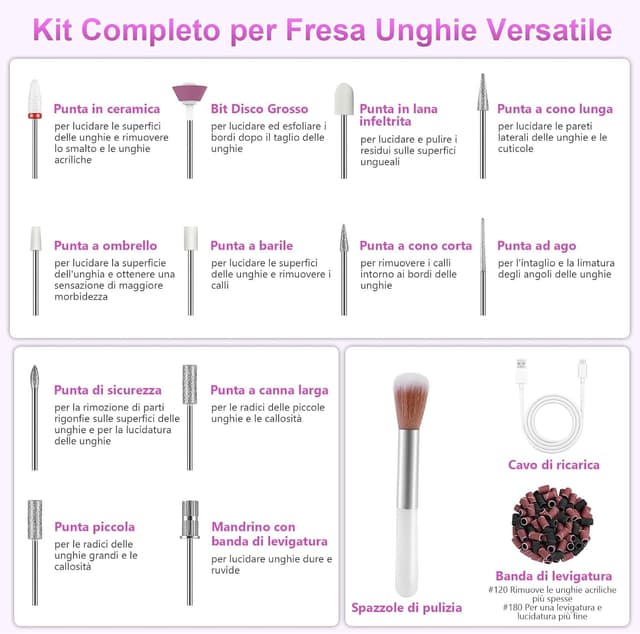 Kit Completo per Fresa Unghie Versatile

Punta in ceramica
per lucidare le superfici delle unghie e rimuovere lo smalto e le unghie acriliche

Bit Disco Grosso
per lucidare ed esfoliare i bordi dopo il taglio delle unghie

Punta in lana infeltrita
per lucidare e pulire i residui sulle superfici ungueali

Punta a cono lunga
per lucidare le pareti laterali delle unghie e le cuticole

Punta a ombrello
per lucidare la superficie dell'unghia e ottenere una sensazione di maggiore morbidezza

Punta a barile
per lucidare le superfici delle unghie e rimuovere i calli

Punta a cono corta
per rimuovere i calli intorno ai bordi delle unghie

Punta ad ago
per l'intaglio e la limatura degli angoli delle unghie

Punta di sicurezza
per la rimozione di parti rigonfie sulle superfici delle unghie e per la lucidatura delle unghie

Punta a canna larga
per le radici delle piccole unghie e le callosità

Punta piccola
per le radici delle unghie grandi e le callosità

Mandrino con banda di levigatura
per lucidare unghie dure e ruvide

Spazzole di pulizia

Cavo di ricarica

Banda di levigatura
#120 Rimuove le unghie acriliche più spesse
#180 Per una levigatura e lucidatura più fine