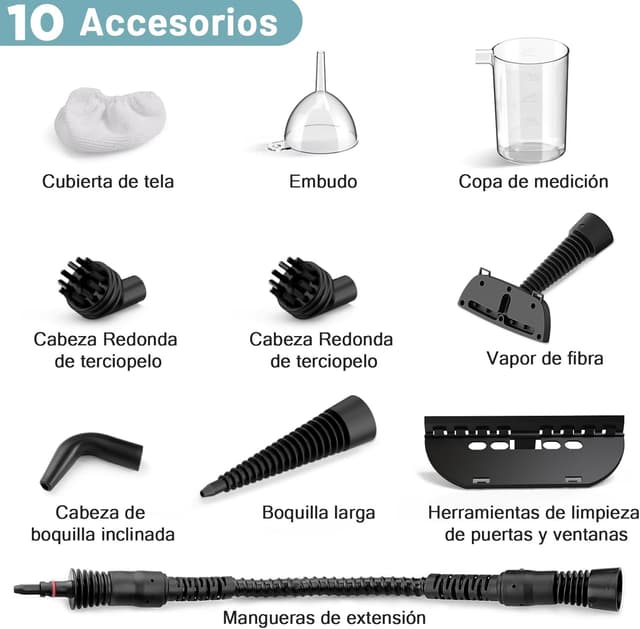 10 Accesorios

Cubierta de tela

Embudo

Copa de medición

Cabeza Redonda de terciopelo

Cabeza Redonda de terciopelo

Vapor de fibra

Cabeza de boquilla inclinada

Boquilla larga

Herramientas de limpieza de puertas y ventanas

Mangueras de extensión