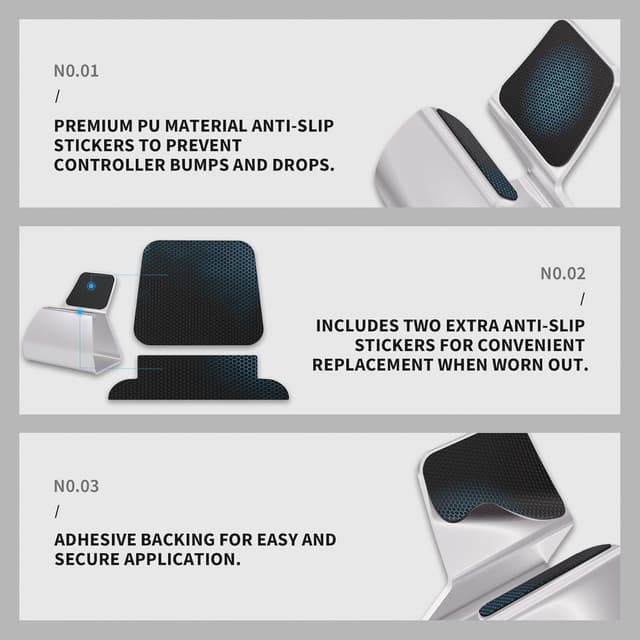 N0.01
/
PREMIUM PU MATERIAL ANTI-SLIP STICKERS TO PREVENT CONTROLLER BUMPS AND DROPS.

N0.02
/
INCLUDES TWO EXTRA ANTI-SLIP STICKERS FOR CONVENIENT REPLACEMENT WHEN WORN OUT.

N0.03
/
ADHESIVE BACKING FOR EASY AND SECURE APPLICATION.