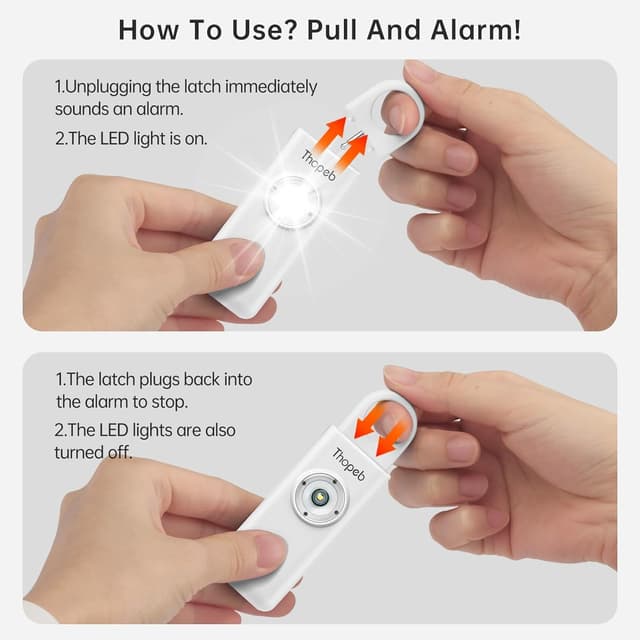 How To Use? Pull And Alarm!

1.Unplugging the latch immediately sounds an alarm.

2.The LED light is on.

Thopeb

1.The latch plugs back into the alarm to stop.

2.The LED lights are also turned off.

Thopeb