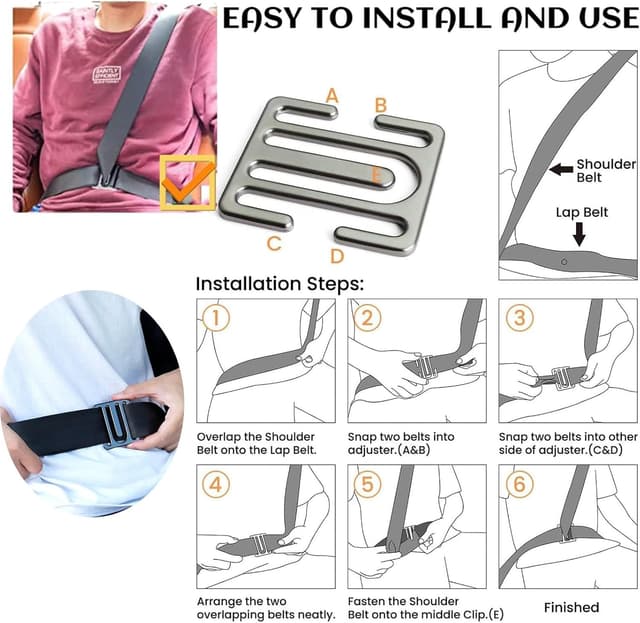 EASY TO INSTALL AND USE

SAINTLY EFFICIENT

A
B
E
C
D

Shoulder Belt

Lap Belt

Installation Steps:

1
Overlap the Shoulder Belt onto the Lap Belt.

2
Snap two belts into adjuster.(A&B)

3
Snap two belts into other side of adjuster.(C&D)

4
Arrange the two overlapping belts neatly.

5
Fasten the Shoulder Belt onto the middle Clip.(E)

6
Finished