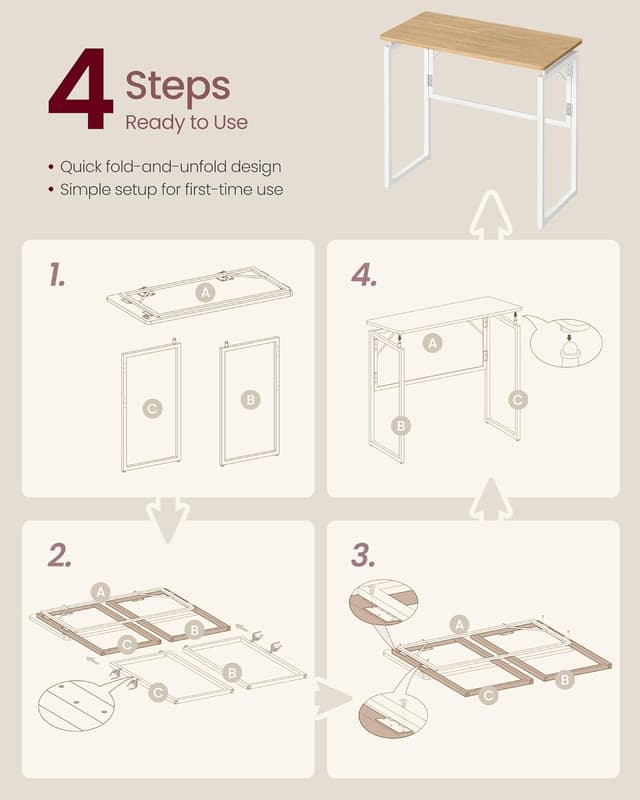 4 Steps
Ready to Use

• Quick fold-and-unfold design
• Simple setup for first-time use

1.
A
C
B

4.
A
B
C

2.
A
B
C
B
C

3.
A
C
B