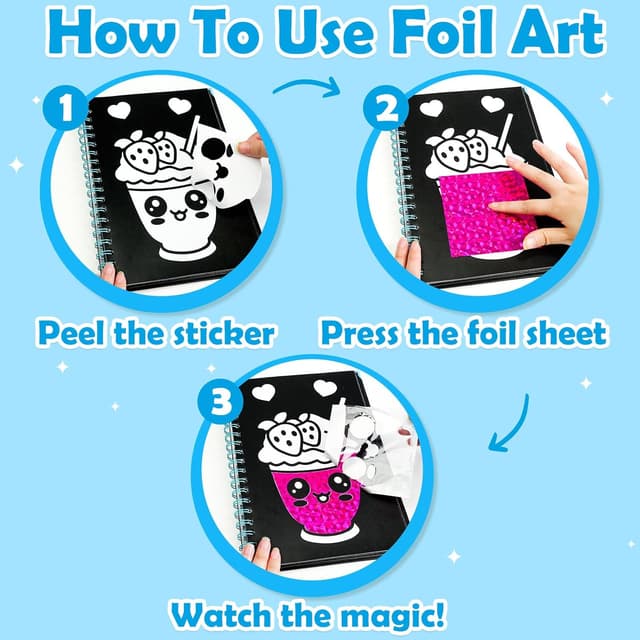 How To Use Foil Art

1

Peel the sticker

2

Press the foil sheet

3

Watch the magic!