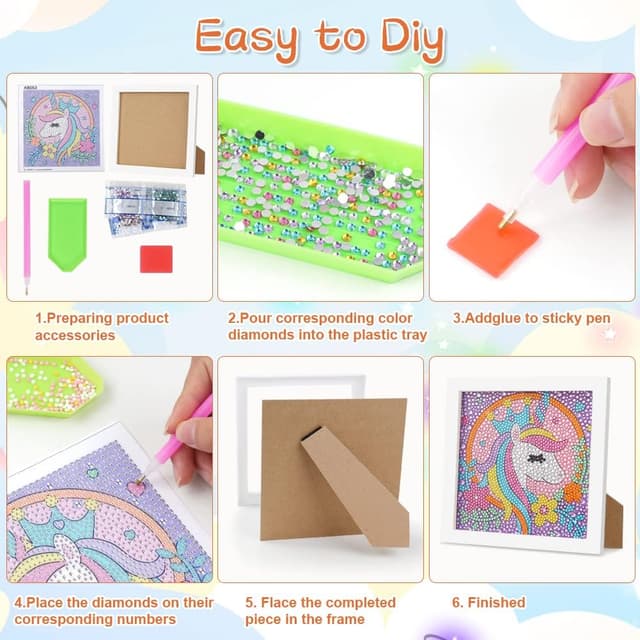 Easy to Diy

1.Preparing product accessories

2.Pour corresponding color diamonds into the plastic tray

3.Addglue to sticky pen

4.Place the diamonds on their corresponding numbers

5. Flace the completed piece in the frame

6. Finished