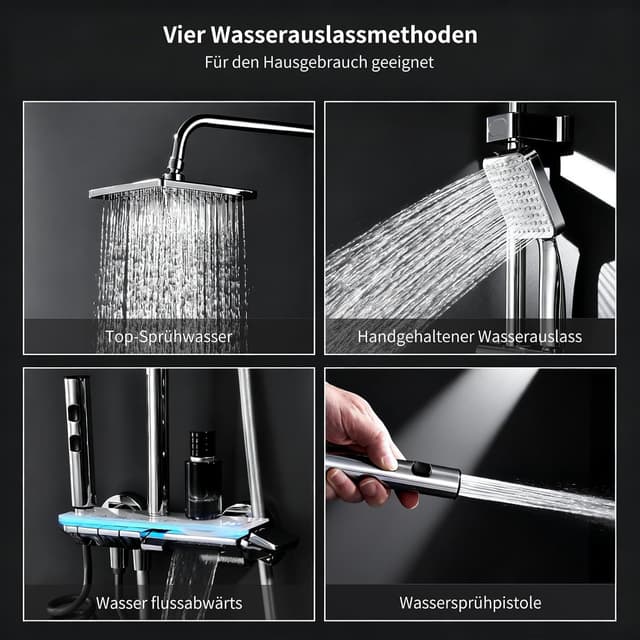 Vier Wasserauslassmethoden

Für den Hausgebrauch geeignet

Top-Sprühwasser

Handgehaltener Wasserauslass

Wasser flussabwärts

Wassersprühpistole