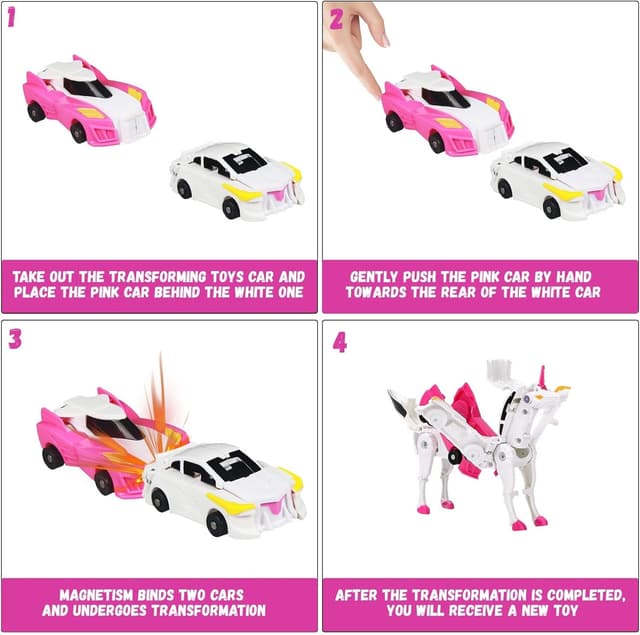 1

TAKE OUT THE TRANSFORMING TOYS CAR AND PLACE THE PINK CAR BEHIND THE WHITE ONE

2

GENTLY PUSH THE PINK CAR BY HAND TOWARDS THE REAR OF THE WHITE CAR

3

MAGNETISM BINDS TWO CARS AND UNDERGOES TRANSFORMATION

4

AFTER THE TRANSFORMATION IS COMPLETED, YOU WILL RECEIVE A NEW TOY