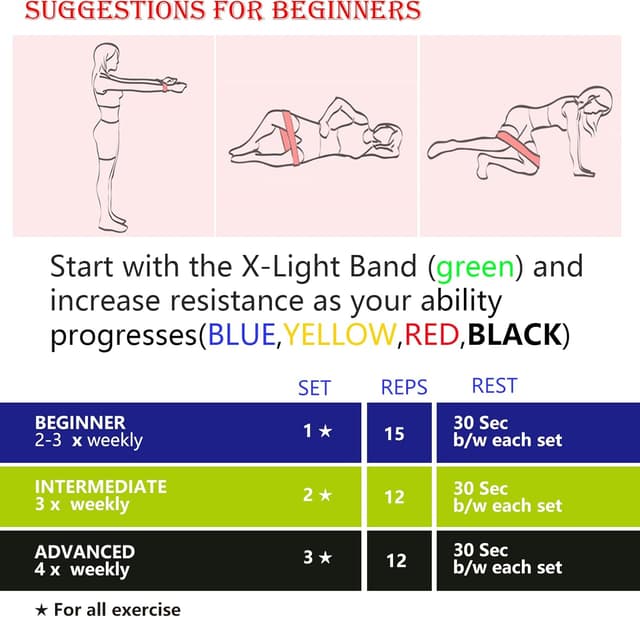 SUGGESTIONS FOR BEGINNERS

Start with the X-Light Band (green) and increase resistance as your ability progresses(BLUE,YELLOW,RED,BLACK)

| | SET | REPS | REST |
|---|---|---|---|
| BEGINNER 2-3 x weekly | 1 ★ | 15 | 30 Sec b/w each set |
| INTERMEDIATE 3 x weekly | 2 ★ | 12 | 30 Sec b/w each set |
| ADVANCED 4 x weekly | 3 ★ | 12 | 30 Sec b/w each set |

★ For all exercise