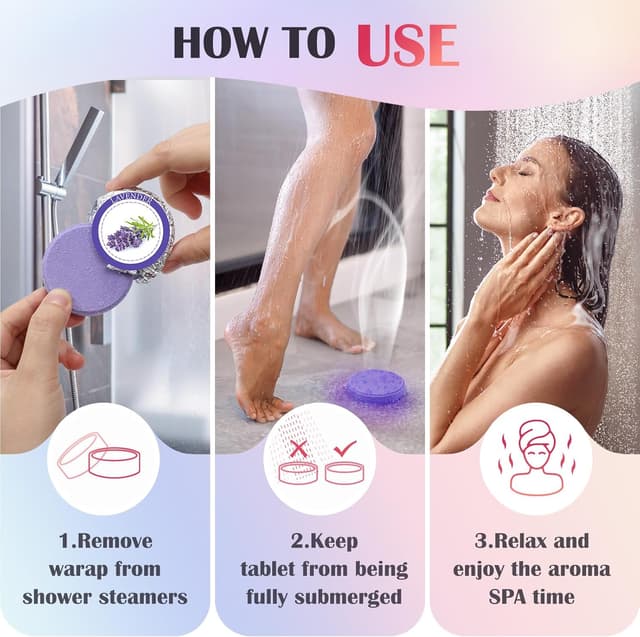 HOW TO USE

LAVENDER

1.Remove warap from shower steamers

2.Keep tablet from being fully submerged

3.Relax and enjoy the aroma SPA time