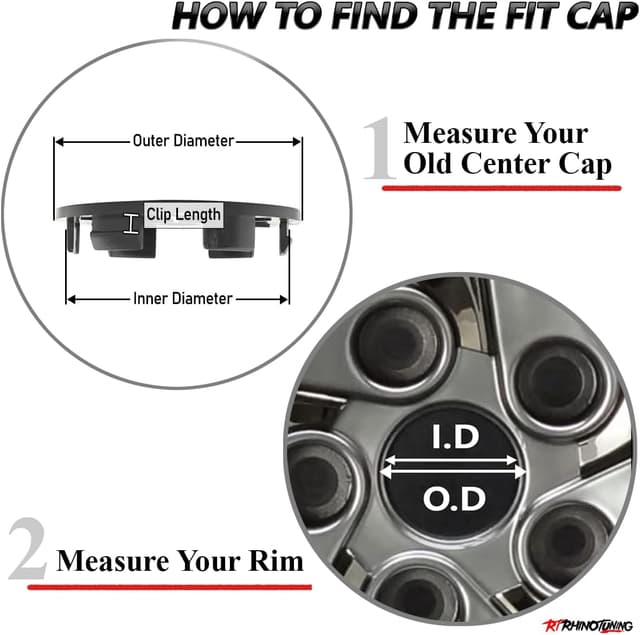 HOW TO FIND THE FIT CAP

Outer Diameter

Clip Length

Inner Diameter

1 Measure Your Old Center Cap

I.D

O.D

2 Measure Your Rim

RT RHINOTUNING