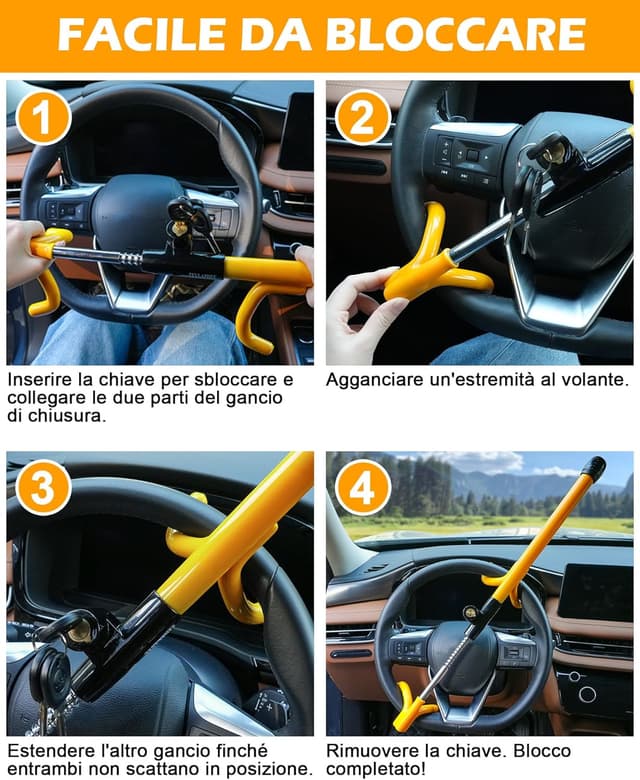 FACILE DA BLOCCARE

1

Inserire la chiave per sbloccare e collegare le due parti del gancio di chiusura.

2

Agganciare un'estremità al volante.

3

Estendere l'altro gancio finché entrambi non scattano in posizione.

4

Rimuovere la chiave. Blocco completato!