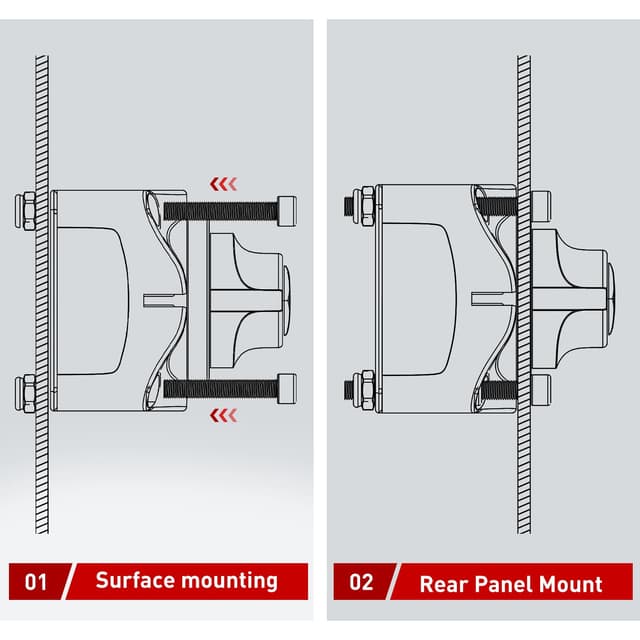 01 Surface mounting

02 Rear Panel Mount