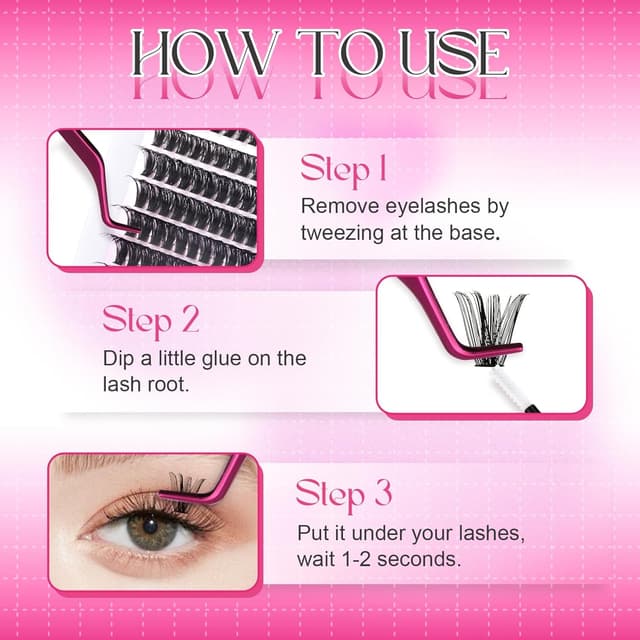 HOW TO USE

Step 1
Remove eyelashes by tweezing at the base.

Step 2
Dip a little glue on the lash root.

Step 3
Put it under your lashes, wait 1-2 seconds.