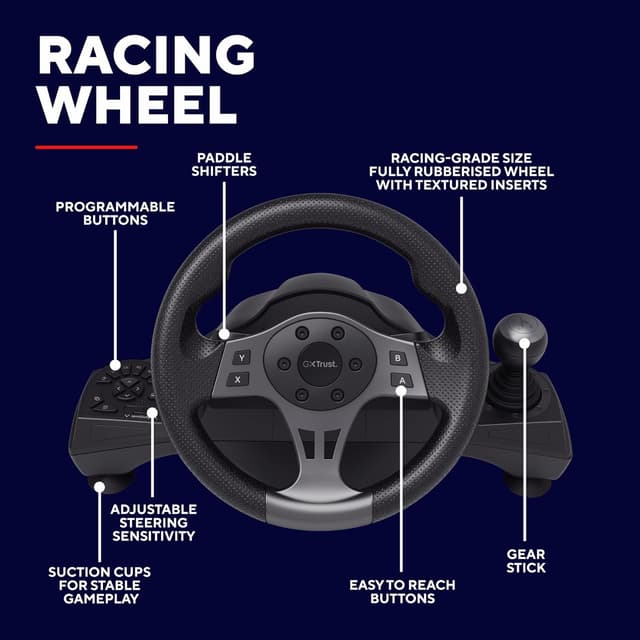 RACING WHEEL

PADDLE SHIFTERS

RACING-GRADE SIZE FULLY RUBBERISED WHEEL WITH TEXTURED INSERTS

PROGRAMMABLE BUTTONS

Y
X
GXTrust.
B
A

ADJUSTABLE STEERING SENSITIVITY

SUCTION CUPS FOR STABLE GAMEPLAY

EASY TO REACH BUTTONS

GEAR STICK