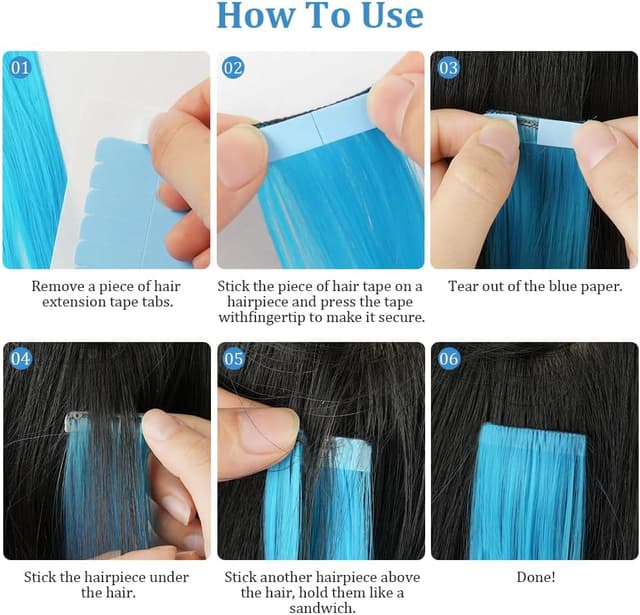 How To Use

01

Remove a piece of hair extension tape tabs.

02

Stick the piece of hair tape on a hairpiece and press the tape withfingertip to make it secure.

03

Tear out of the blue paper.

04

Stick the hairpiece under the hair.

05

Stick another hairpiece above the hair, hold them like a sandwich.

06

Done!