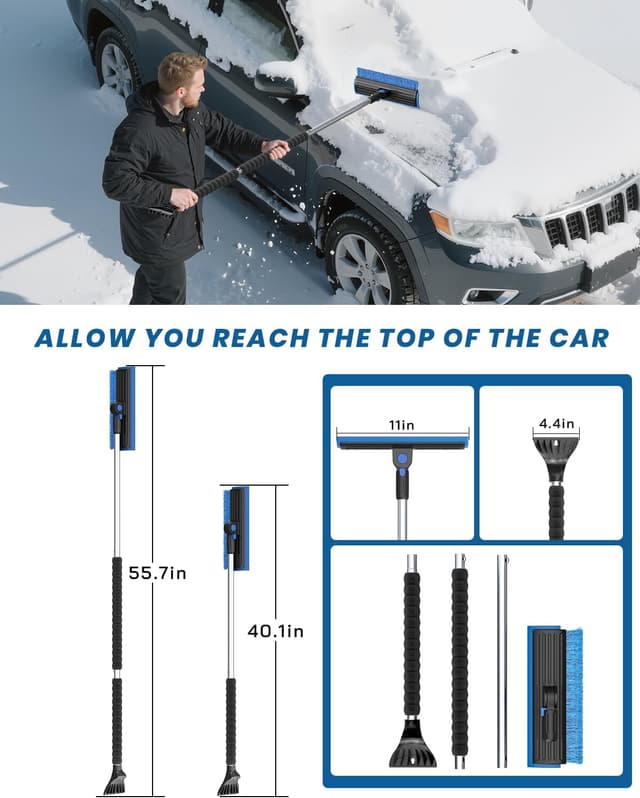 ALLOW YOU REACH THE TOP OF THE CAR

55.7in

40.1in

11in

4.4in