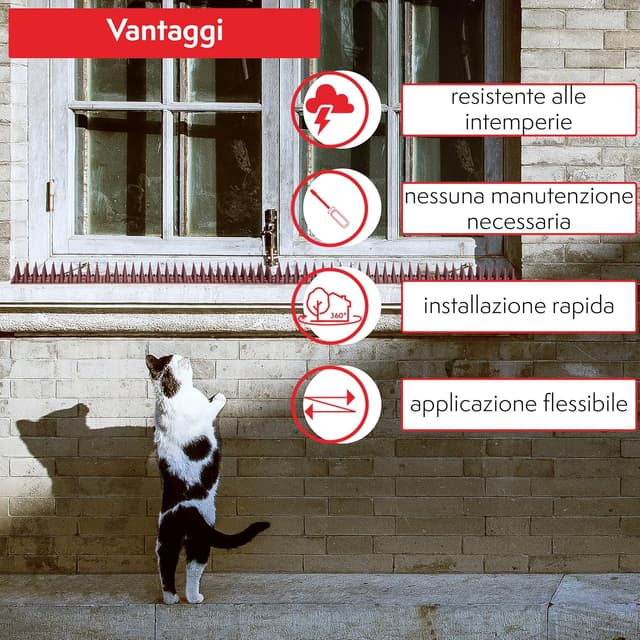 Vantaggi

resistente alle intemperie

nessuna manutenzione necessaria

360°

installazione rapida

applicazione flessibile