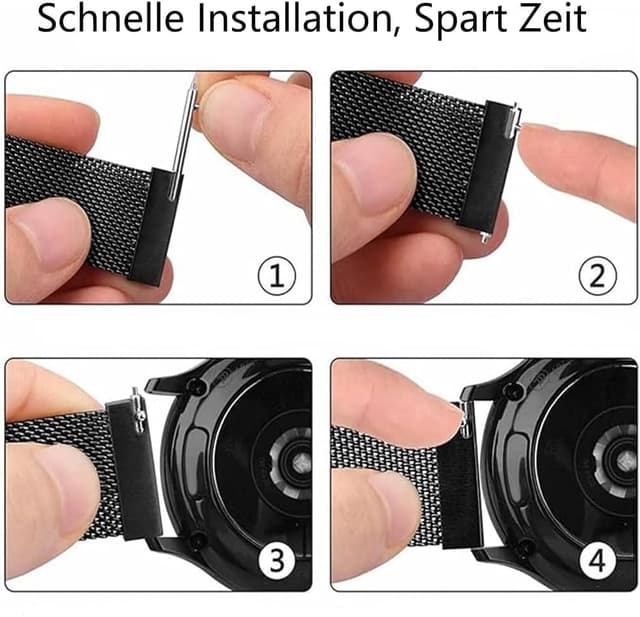 Schnelle Installation, Spart Zeit

1

2

3

4