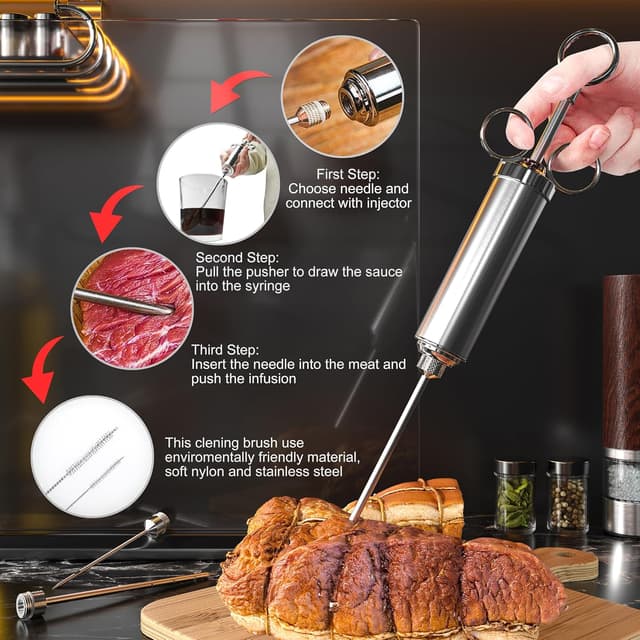 First Step:
Choose needle and connect with injector

Second Step:
Pull the pusher to draw the sauce into the syringe

Third Step:
Insert the needle into the meat and push the infusion

This clening brush use enviromentally friendly material, soft nylon and stainless steel