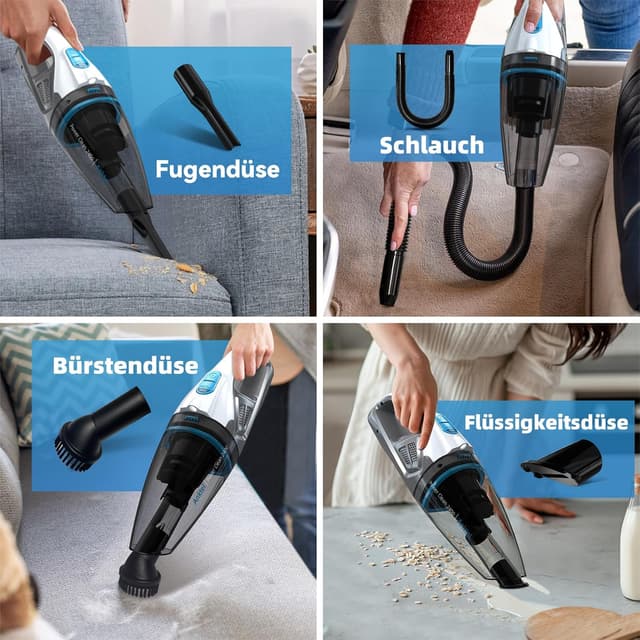 Fugendüse

Schlauch

Bürstendüse

Flüssigkeitsdüse