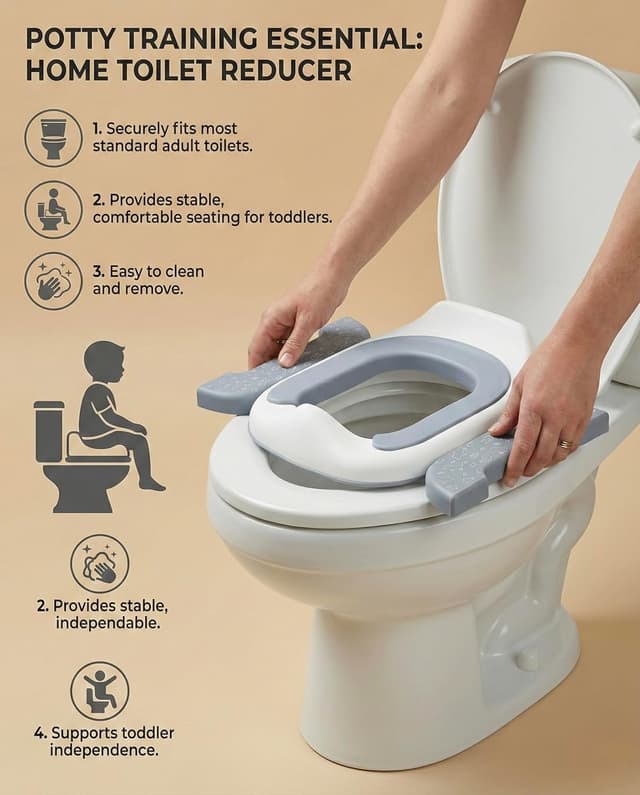 POTTY TRAINING ESSENTIAL: HOME TOILET REDUCER

1. Securely fits most standard adult toilets.

2. Provides stable, comfortable seating for toddlers.

3. Easy to clean and remove.

2. Provides stable, independable.

4. Supports toddler independence.