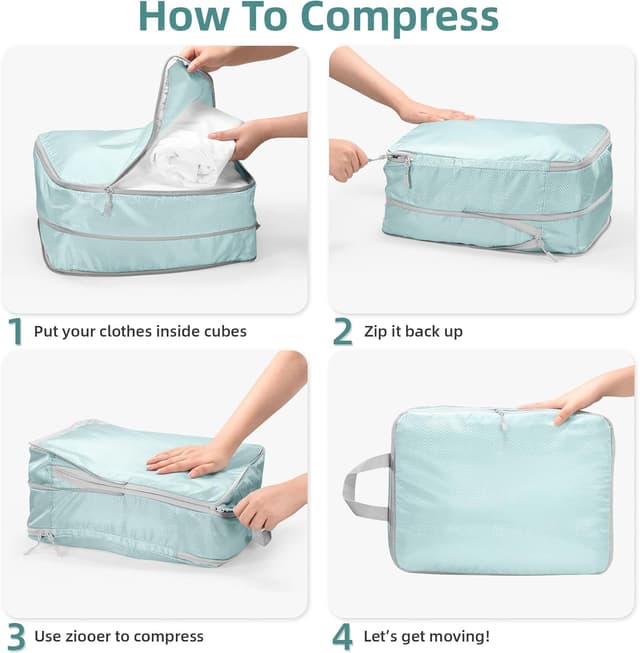 How To Compress

1 Put your clothes inside cubes

2 Zip it back up

3 Use ziooer to compress

4 Let's get moving!