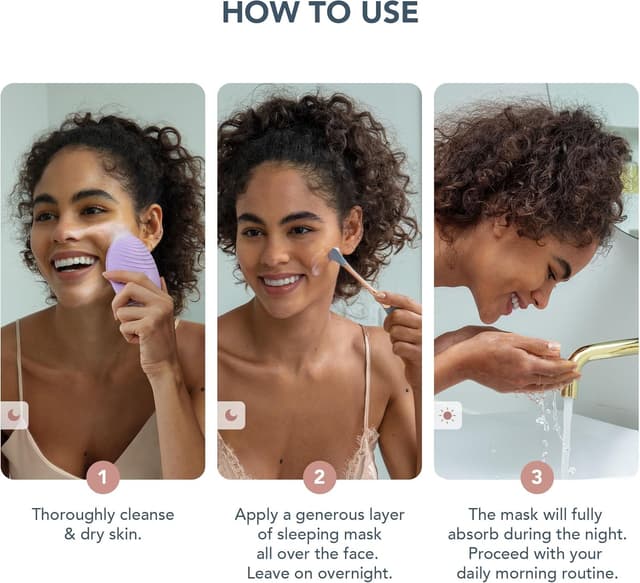 HOW TO USE

1

Thoroughly cleanse & dry skin.

2

Apply a generous layer of sleeping mask all over the face. Leave on overnight.

3

The mask will fully absorb during the night. Proceed with your daily morning routine.