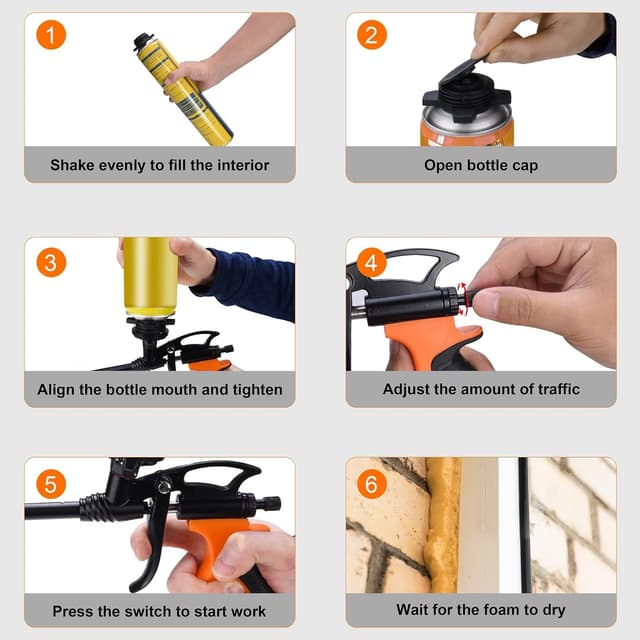 1

Shake evenly to fill the interior

2

Open bottle cap

3

Align the bottle mouth and tighten

4

Adjust the amount of traffic

5

Press the switch to start work

6

Wait for the foam to dry