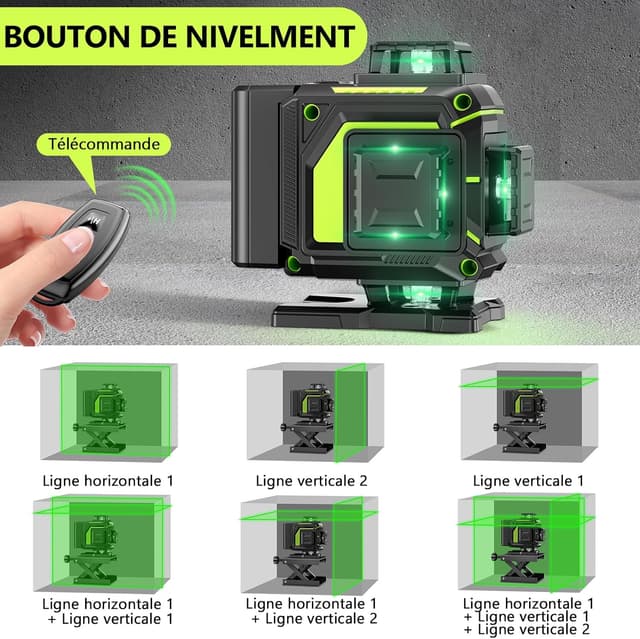 BOUTON DE NIVELMENT

Télécommande

Ligne horizontale 1

Ligne verticale 2

Ligne verticale 1

Ligne horizontale 1
+ Ligne verticale 1

Ligne horizontale 1
+ Ligne verticale 2

Ligne horizontale 1
+ Ligne verticale 1
+ Ligne verticale 2