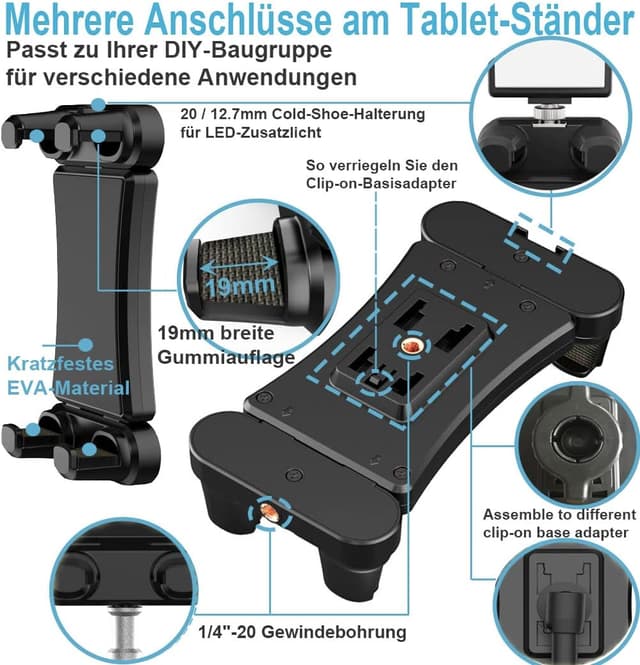 Mehrere Anschlüsse am Tablet-Ständer

Passt zu Ihrer DIY-Baugruppe für verschiedene Anwendungen

20 / 12.7mm Cold-Shoe-Halterung für LED-Zusatzlicht

So verriegeln Sie den Clip-on-Basisadapter

19mm

19mm breite Gummiauflage

Kratzfestes EVA-Material

Assemble to different clip-on base adapter

1/4"-20 Gewindebohrung