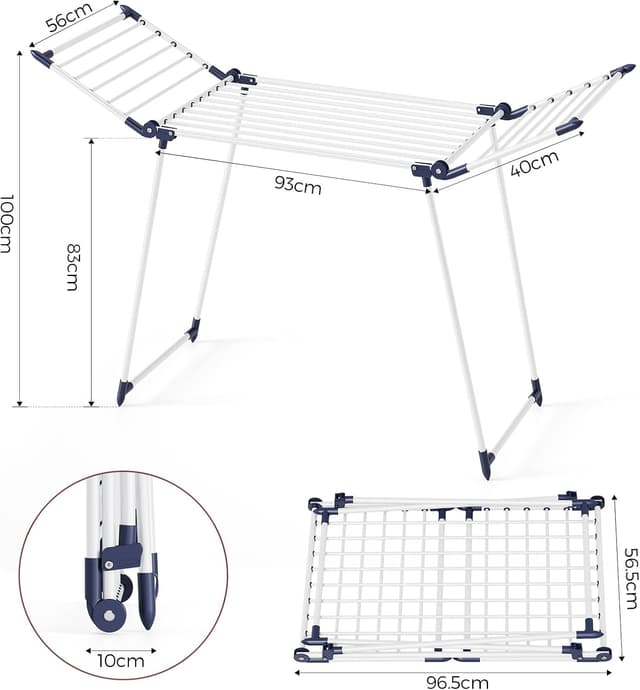 56cm

100cm

83cm

93cm

40cm

10cm

56.5cm

96.5cm