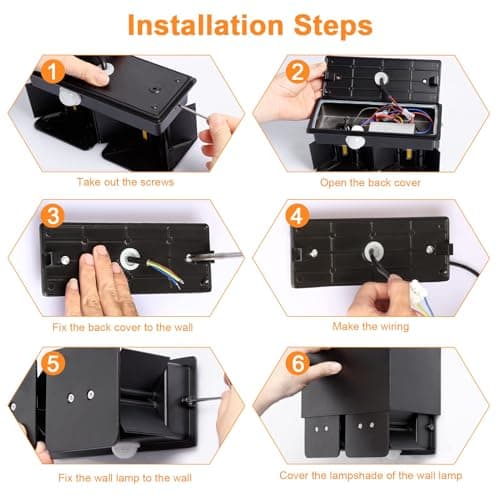 Installation Steps

1

Take out the screws

2

Open the back cover

3

Fix the back cover to the wall

4

Make the wiring

5

Fix the wall lamp to the wall

6

Cover the lampshade of the wall lamp