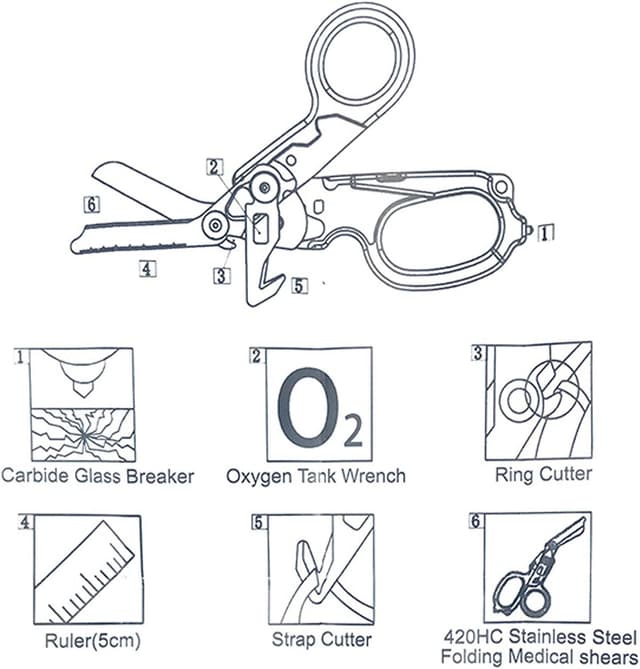 2
6
1
4
3
5

1
Carbide Glass Breaker

2
$O_2$
Oxygen Tank Wrench

3
Ring Cutter

4
Ruler(5cm)

5
Strap Cutter

6
420HC Stainless Steel Folding Medical shears