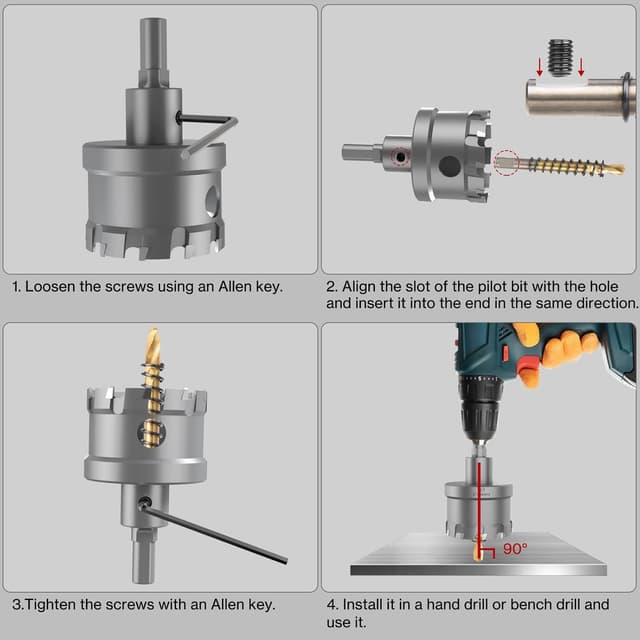 1. Loosen the screws using an Allen key.

2. Align the slot of the pilot bit with the hole and insert it into the end in the same direction.

3.Tighten the screws with an Allen key.

90°

4. Install it in a hand drill or bench drill and use it.