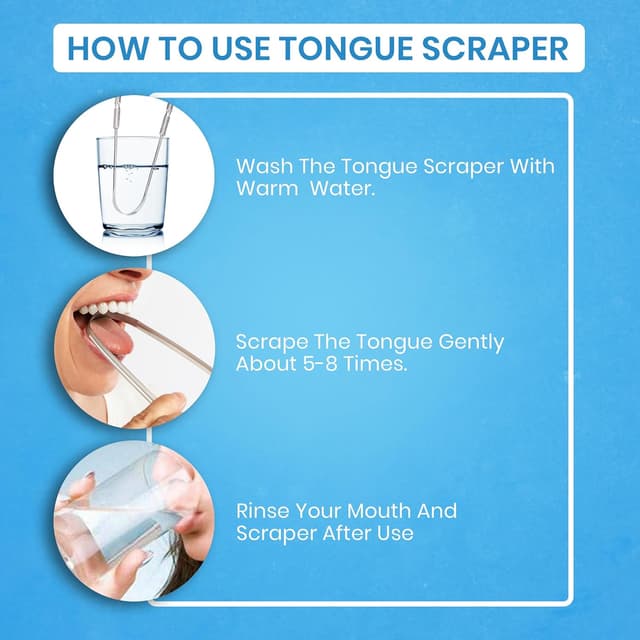 HOW TO USE TONGUE SCRAPER

Wash The Tongue Scraper With Warm Water.

Scrape The Tongue Gently About 5-8 Times.

Rinse Your Mouth And Scraper After Use