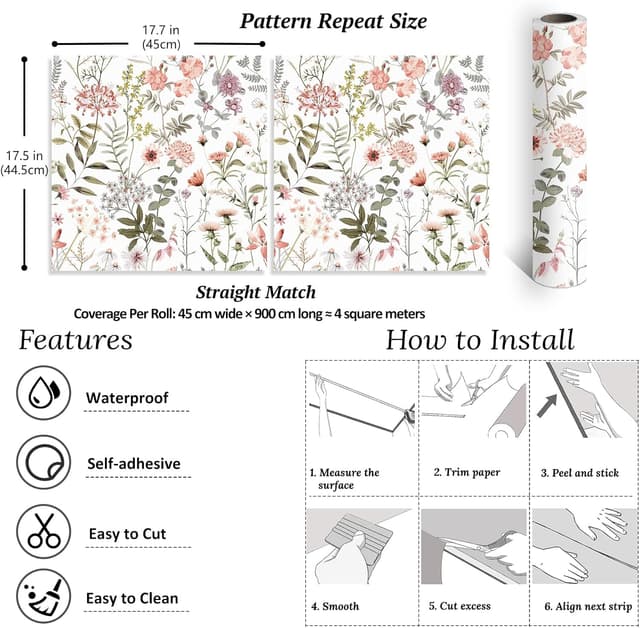 Pattern Repeat Size

17.7 in (45cm)

17.5 in (44.5cm)

Straight Match

Coverage Per Roll: 45 cm wide × 900 cm long ≈ 4 square meters

Features

Waterproof

Self-adhesive

Easy to Cut

Easy to Clean

How to Install

1. Measure the surface

2. Trim paper

3. Peel and stick

4. Smooth

5. Cut excess

6. Align next strip