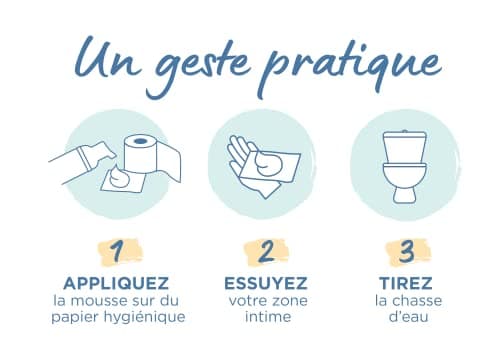 Un geste pratique

1
APPLIQUEZ
la mousse sur du papier hygiénique

2
ESSUYEZ
votre zone intime

3
TIREZ
la chasse d'eau