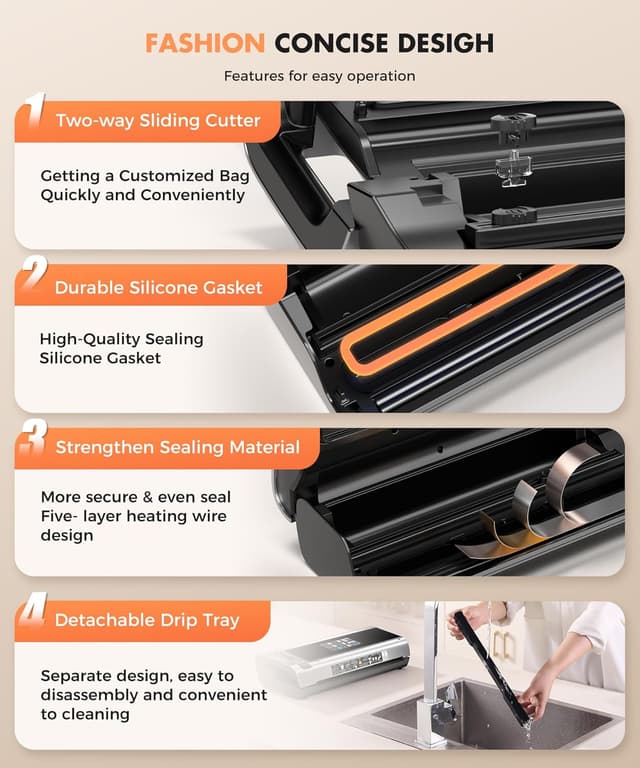 FASHION CONCISE DESIGH

Features for easy operation

1 Two-way Sliding Cutter

Getting a Customized Bag Quickly and Conveniently

2 Durable Silicone Gasket

High-Quality Sealing Silicone Gasket

3 Strengthen Sealing Material

More secure & even seal Five- layer heating wire design

4 Detachable Drip Tray

Separate design, easy to disassembly and convenient to cleaning