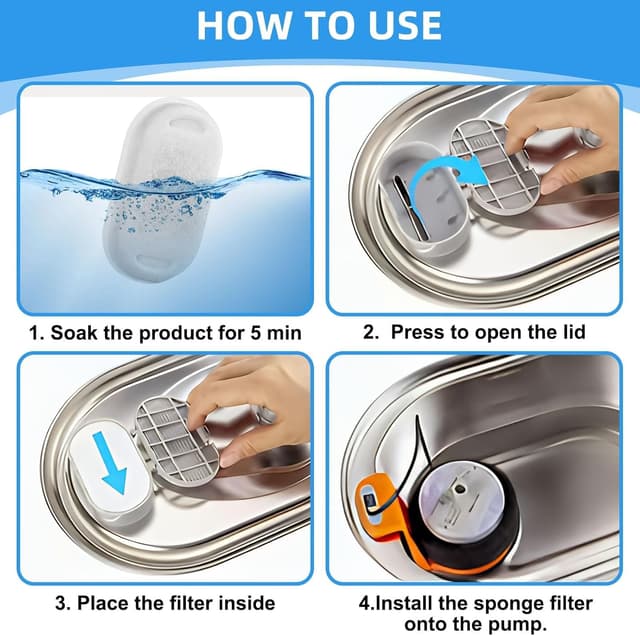 HOW TO USE

1. Soak the product for 5 min

2. Press to open the lid

3. Place the filter inside

4.Install the sponge filter onto the pump.