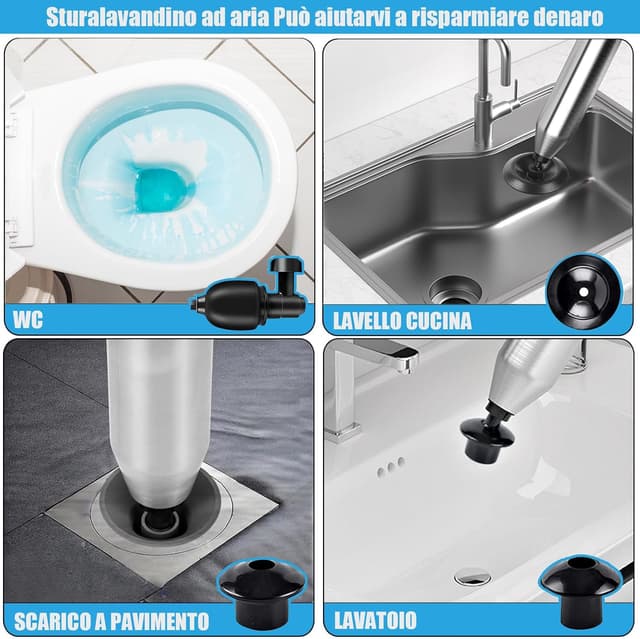 Sturalavandino ad aria Può aiutarvi a risparmiare denaro

WC

LAVELLO CUCINA

SCARICO A PAVIMENTO

LAVATOIO