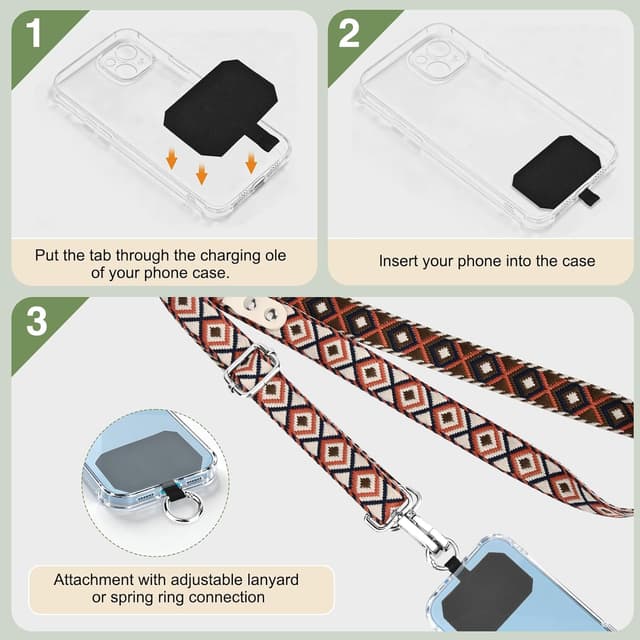 1

Put the tab through the charging ole of your phone case.

2

Insert your phone into the case

3

Attachment with adjustable lanyard or spring ring connection