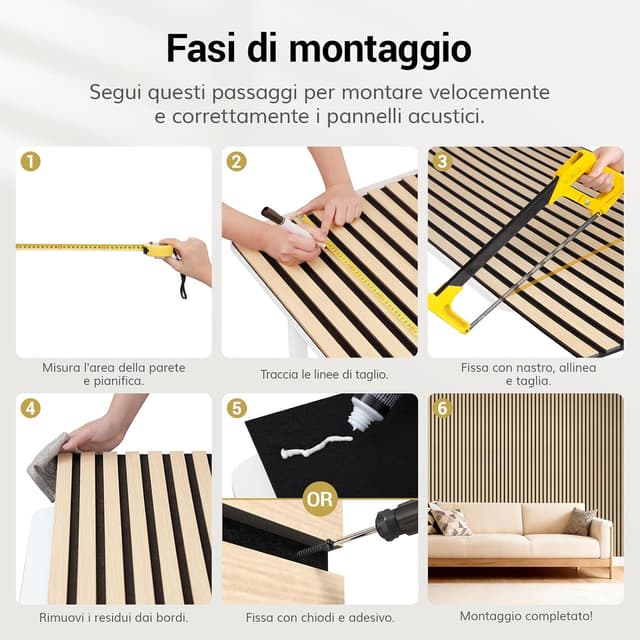 Fasi di montaggio

Segui questi passaggi per montare velocemente e correttamente i pannelli acustici.

1

Misura l'area della parete e pianifica.

2

Traccia le linee di taglio.

3

Fissa con nastro, allinea e taglia.

4

Rimuovi i residui dai bordi.

5

OR

Fissa con chiodi e adesivo.

6

Montaggio completato!