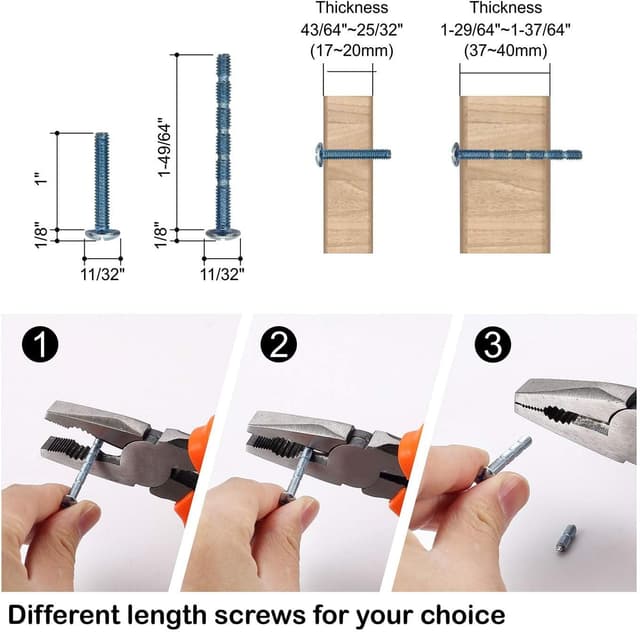 1"

1/8"

11/32"

1-49/64"

1/8"

11/32"

Thickness
43/64"~25/32"
(17~20mm)

Thickness
1-29/64"~1-37/64"
(37~40mm)

1

2

3

Different length screws for your choice