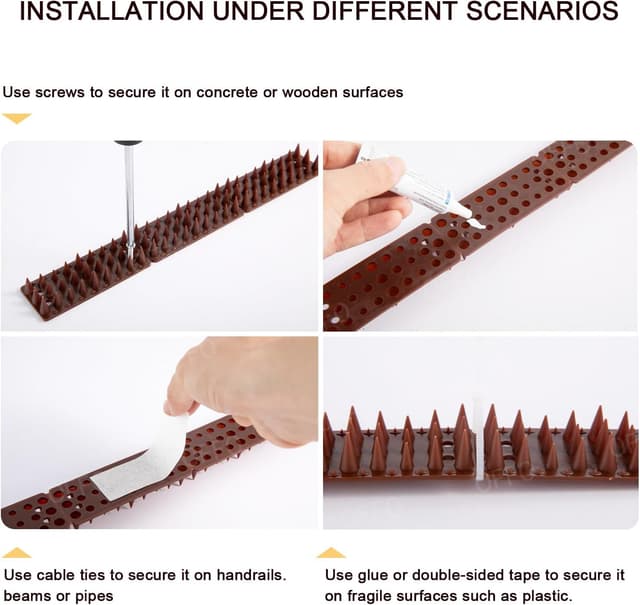 INSTALLATION UNDER DIFFERENT SCENARIOS

Use screws to secure it on concrete or wooden surfaces

Use cable ties to secure it on handrails. beams or pipes

Use glue or double-sided tape to secure it on fragile surfaces such as plastic.