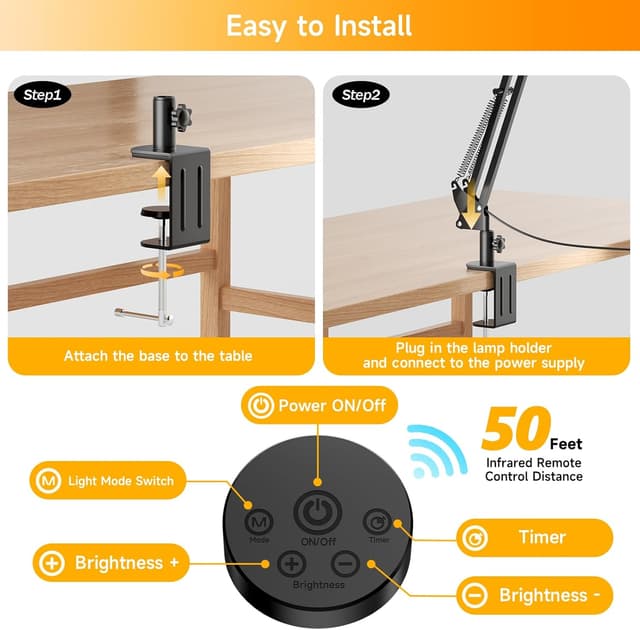 Easy to Install

Step1

Attach the base to the table

Step2

Plug in the lamp holder and connect to the power supply

Power ON/Off

50 Feet

Infrared Remote Control Distance

M Light Mode Switch

M Mode

ON/Off

Timer

Timer

Brightness +

Brightness

Brightness -